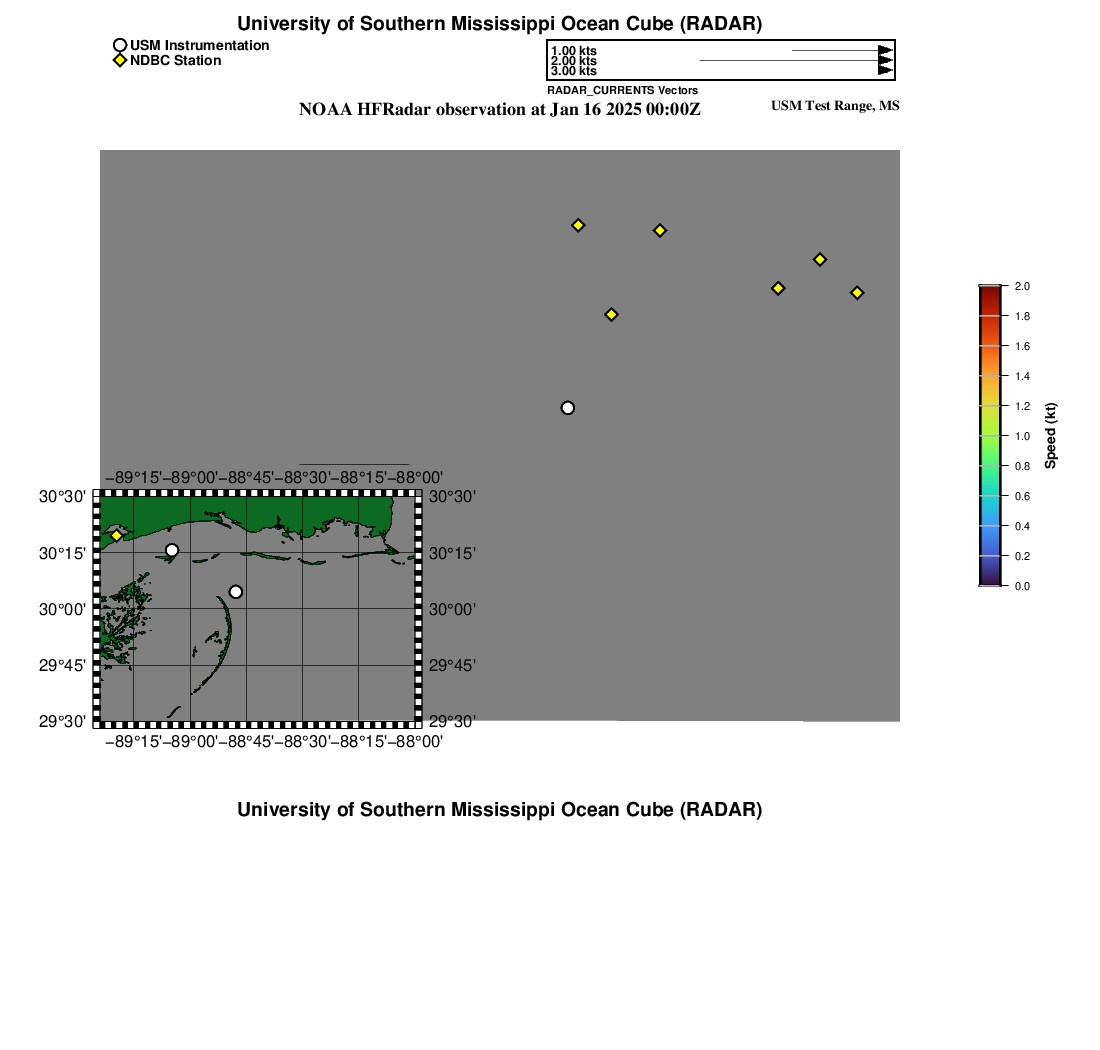 University of Southern Mississippi Ocean Cube (RADAR)

USM Instrumentation
NDBC Station

1.00 kts
2.00 kts
3.00 kts

RADAR_CURRENTS Vectors

NOAA HFRadar observation at Jan 16 2025 00:00Z

USM Test Range, MS

2.0
1.8
1.6
1.4
1.2
1.0
0.8
0.6
0.4
0.2
0.0
Speed (kt)

−89°15' −89°00' −88°45' −88°30' −88°15' −88°00'

30°30'
30°15'
30°00'
29°45'
29°30'

30°30'
30°15'
30°00'
29°45'
29°30'

−89°15' −89°00' −88°45' −88°30' −88°15' −88°00'

University of Southern Mississippi Ocean Cube (RADAR)