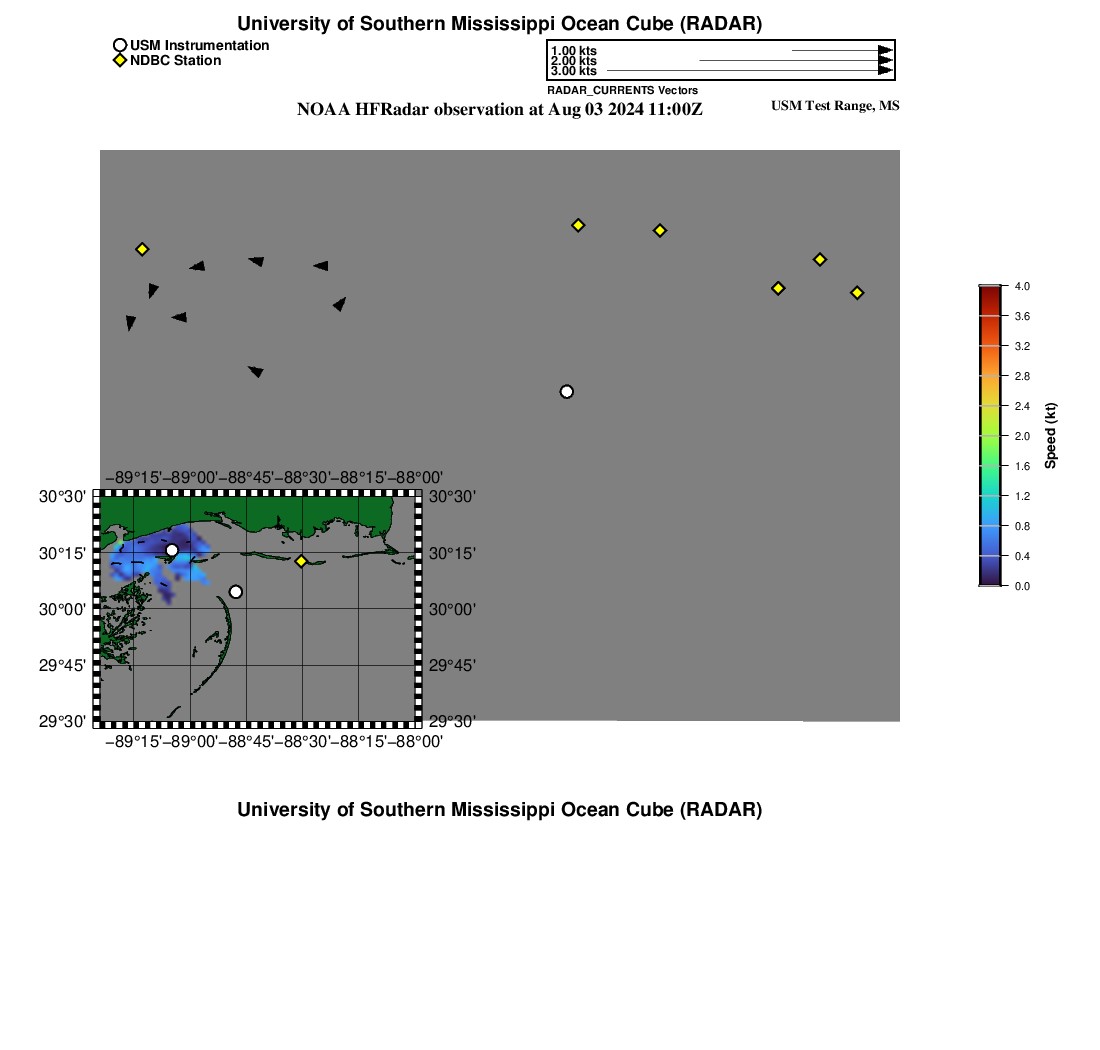 University of Southern Mississippi Ocean Cube (RADAR)

USM Instrumentation
NDBC Station

1.00 kts
2.00 kts
3.00 kts
RADAR_CURRENTS Vectors

NOAA HFRadar observation at Aug 03 2024 11:00Z

USM Test Range, MS

4.0
3.6
3.2
2.8
2.4
2.0
1.6
1.2
0.8
0.4
0.0
Speed (kt)

−89°15' −89°00' −88°45' −88°30' −88°15' −88°00'
30°30'
30°15'
30°00'
29°45'
29°30'
30°30'
30°15'
30°00'
29°45'
29°30'
−89°15' −89°00' −88°45' −88°30' −88°15' −88°00'

University of Southern Mississippi Ocean Cube (RADAR)